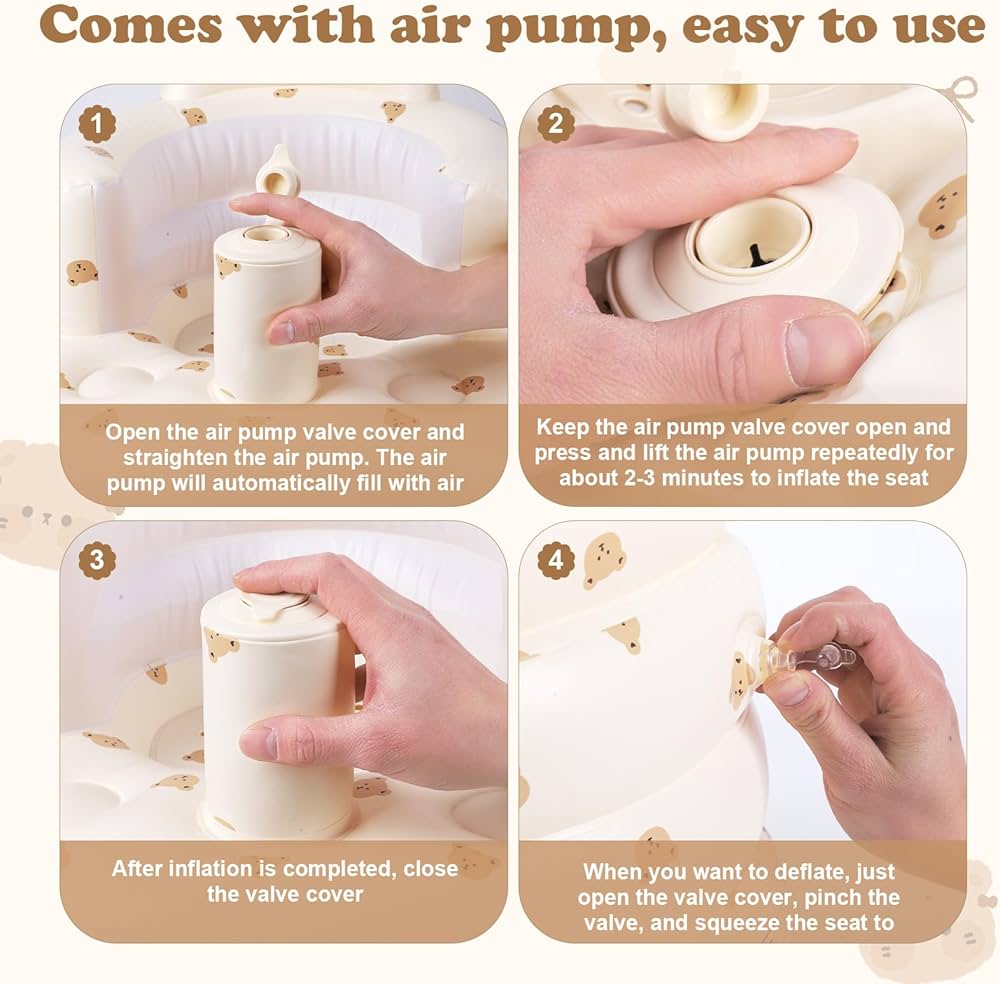 Comes with air pump, easy to use

1

Open the air pump valve cover and straighten the air pump. The air pump will automatically fill with air

2

Keep the air pump valve cover open and press and lift the air pump repeatedly for about 2-3 minutes to inflate the seat

3

After inflation is completed, close the valve cover

4

When you want to deflate, just open the valve cover, pinch the valve, and squeeze the seat to